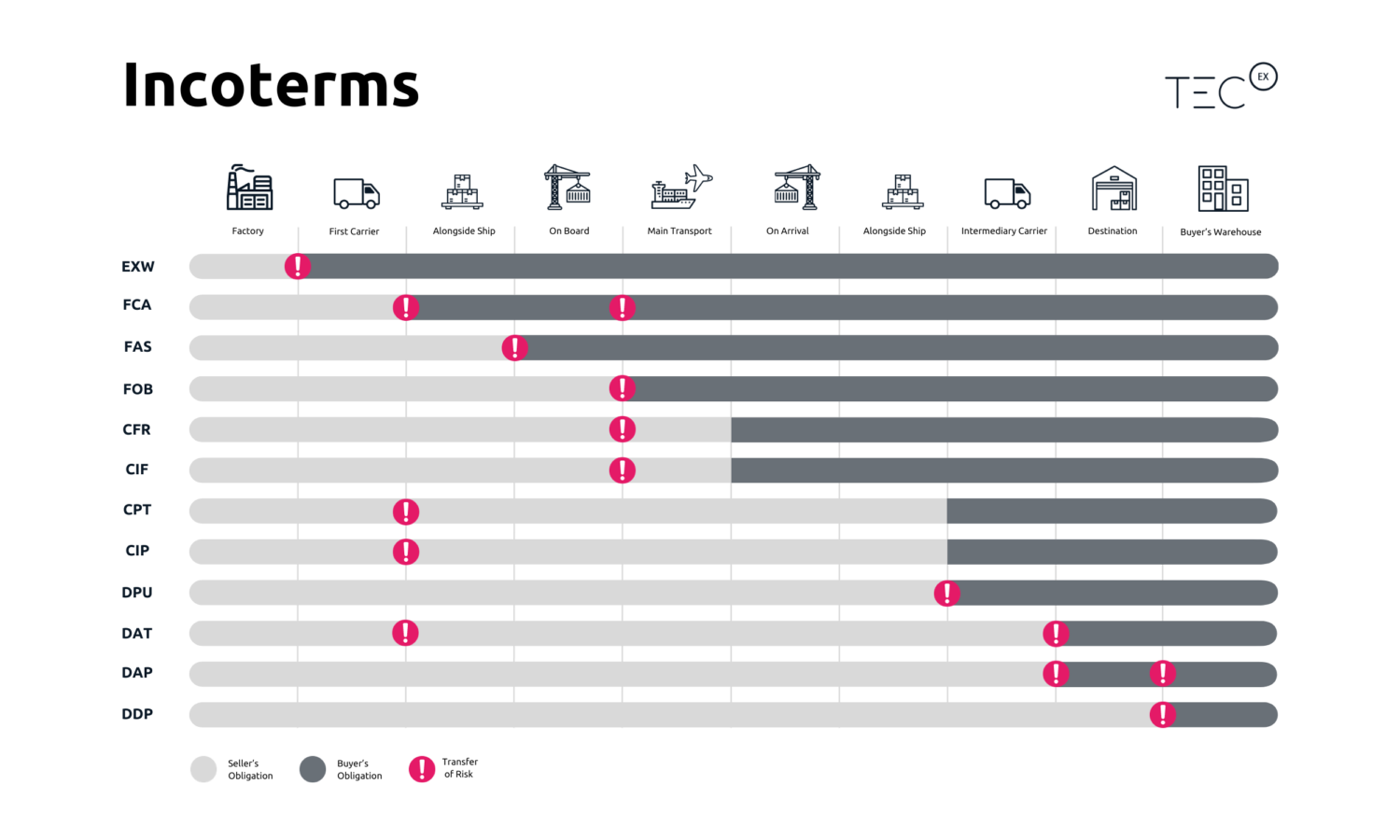 Incoterms

TEC EX

Factory
First Carrier
Alongside Ship
On Board
Main Transport
On Arrival
Alongside Ship
Intermediary Carrier
Destination
Buyer's Warehouse

EXW
FCA
FAS
FOB
CFR
CIF
CPT
CIP
DPU
DAT
DAP
DDP

Seller's Obligation
Buyer's Obligation
Transfer of Risk